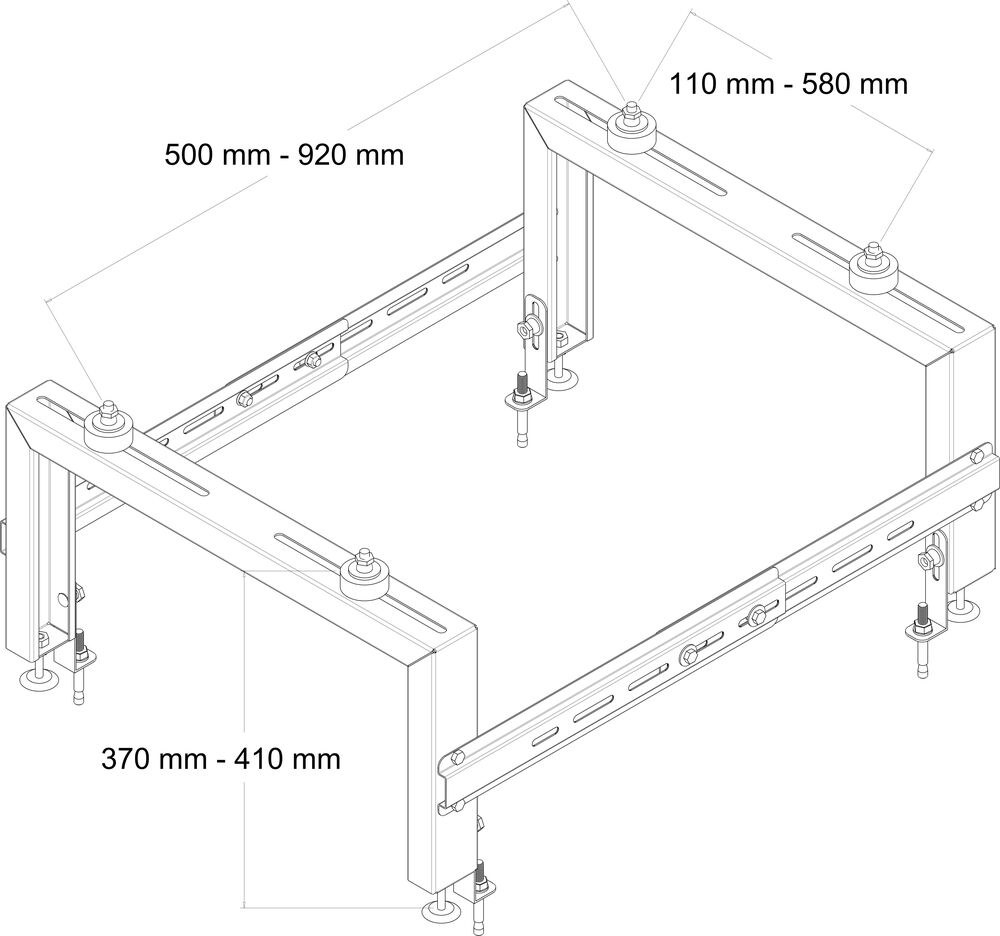 110 mm - 580 mm

500 mm - 920 mm

370 mm - 410 mm