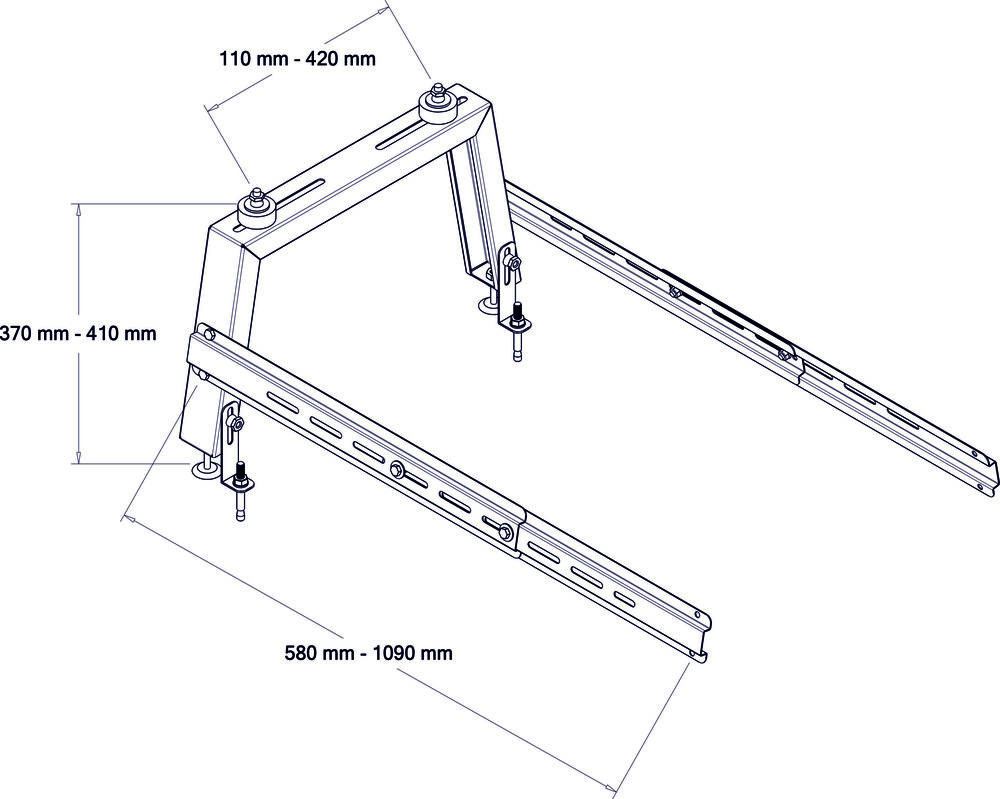 110 mm - 420 mm

370 mm - 410 mm

580 mm - 1090 mm